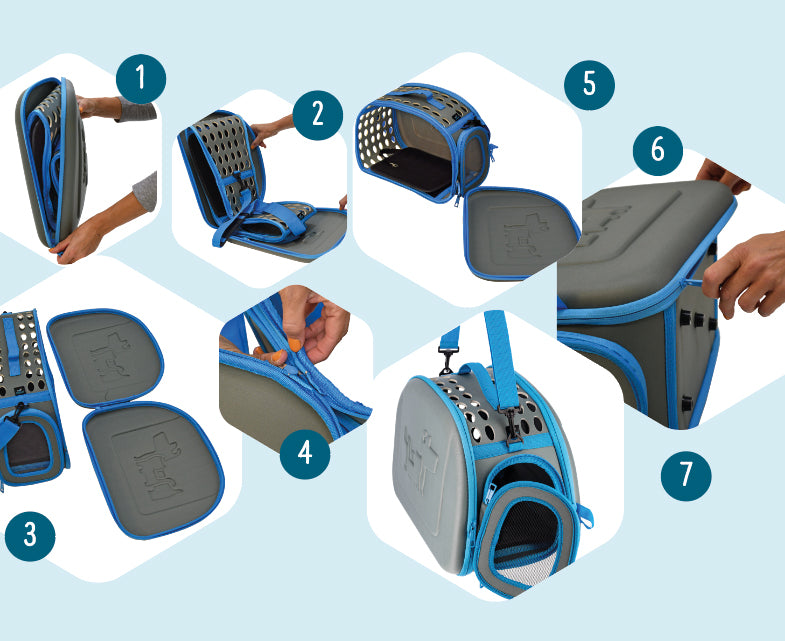 1

2

5

6

3

4

7